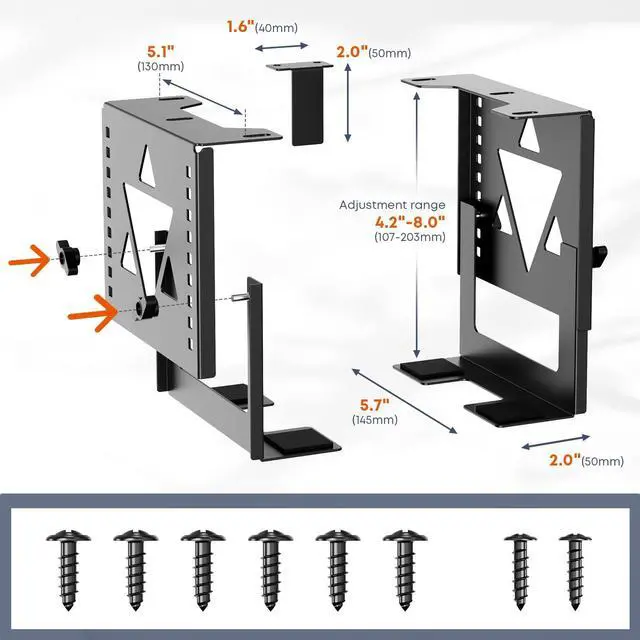 1.6"(40mm)

5.1" (130mm)

2.0"(50mm)

Adjustment range
4.2"-8.0"
(107-203mm)

5.7" (145mm)

2.0"(50mm)