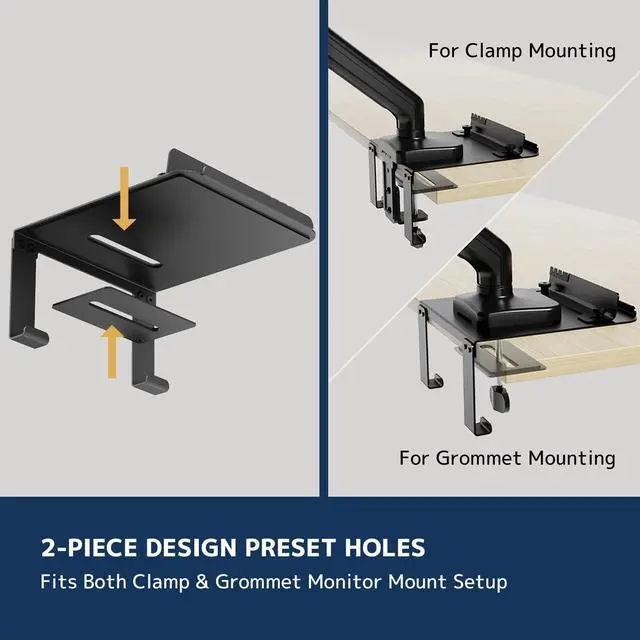 For Clamp Mounting

For Grommet Mounting

2-PIECE DESIGN PRESET HOLES

Fits Both Clamp & Grommet Monitor Mount Setup