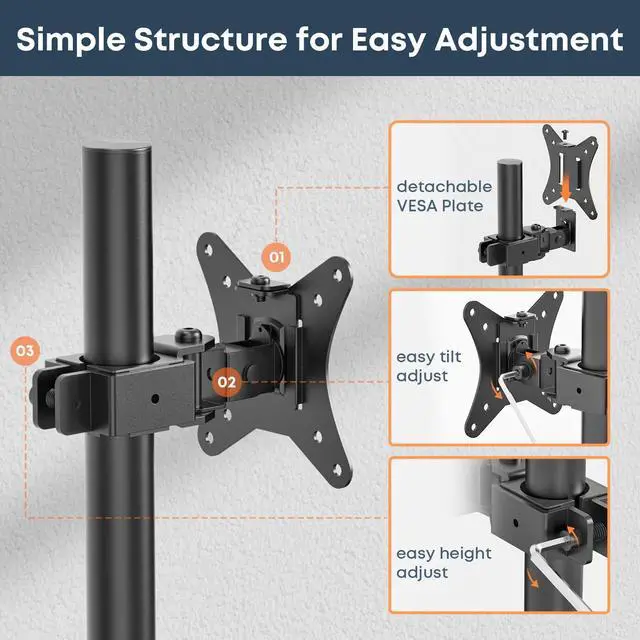 Simple Structure for Easy Adjustment

01

02

03

detachable VESA Plate

easy tilt adjust

easy height adjust