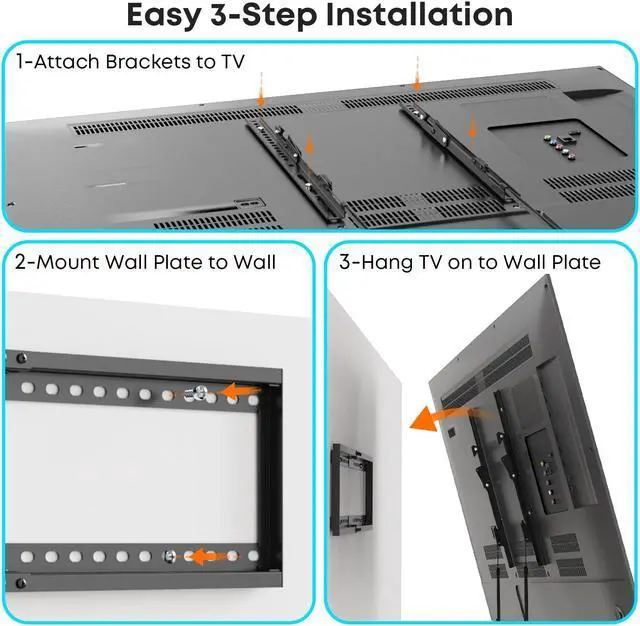 Easy 3-Step Installation

1-Attach Brackets to TV

2-Mount Wall Plate to Wall

3-Hang TV on to Wall Plate