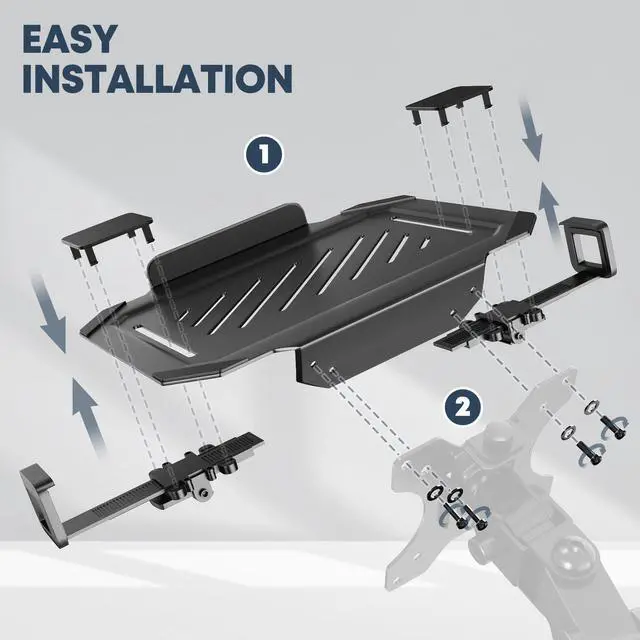 EASY INSTALLATION

1

2