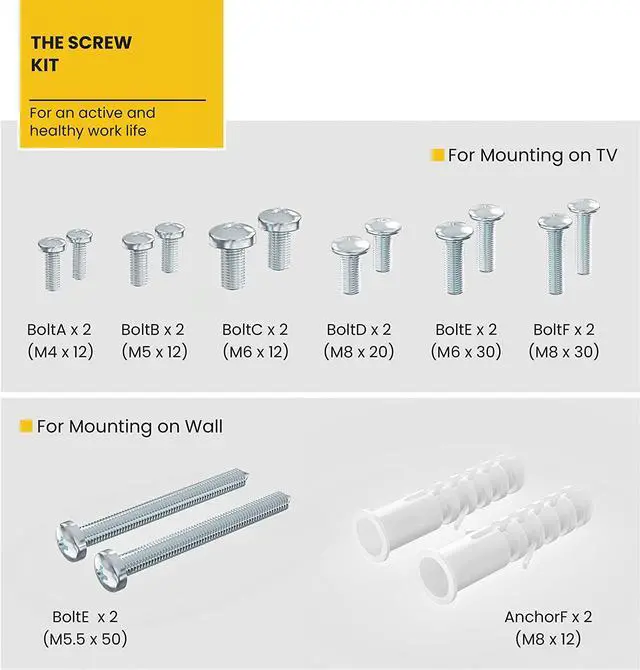 THE SCREW KIT

For an active and healthy work life

For Mounting on TV

BoltA x 2
(M4 x 12)

BoltB x 2
(M5 x 12)

BoltC x 2
(M6 x 12)

BoltD x 2
(M8 x 20)

BoltE x 2
(M6 x 30)

BoltF x 2
(M8 x 30)

For Mounting on Wall

BoltE x 2
(M5.5 x 50)

AnchorF x 2
(M8 x 12)