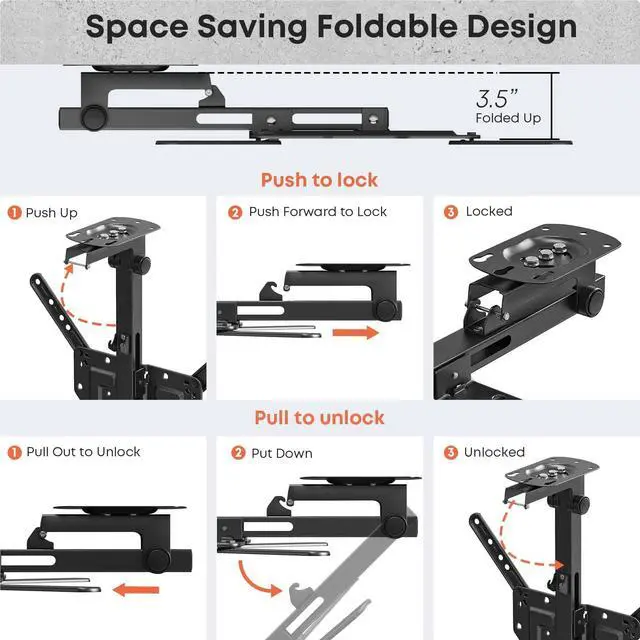 Space Saving Foldable Design

3.5"
Folded Up

Push to lock

1 Push Up

2 Push Forward to Lock

3 Locked

Pull to unlock

1 Pull Out to Unlock

2 Put Down

3 Unlocked