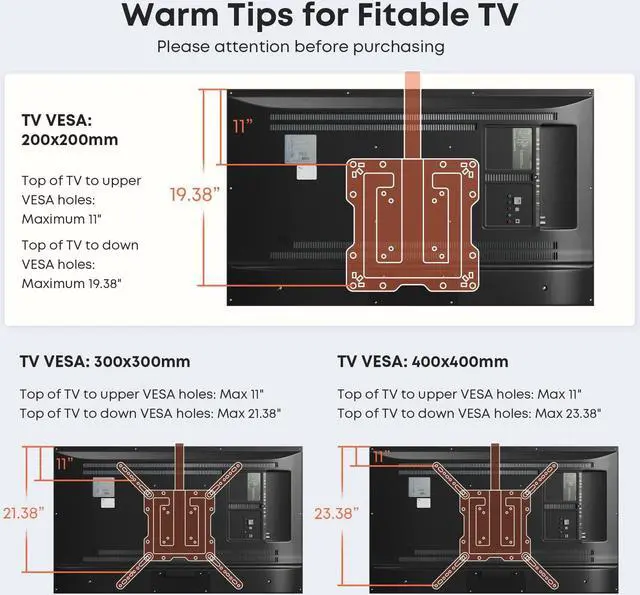 Warm Tips for Fitable TV

Please attention before purchasing

TV VESA: 200x200mm

Top of TV to upper VESA holes: Maximum 11"

Top of TV to down VESA holes: Maximum 19.38"

11"

19.38"

TV VESA: 300x300mm

Top of TV to upper VESA holes: Max 11"
Top of TV to down VESA holes: Max 21.38"

11"

21.38"

TV VESA: 400x400mm

Top of TV to upper VESA holes: Max 11"
Top of TV to down VESA holes: Max 23.38"

11"

23.38"