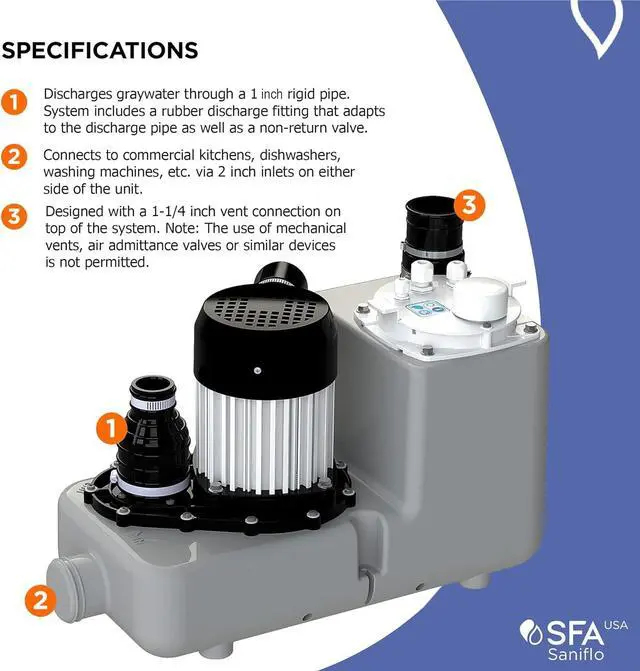 SPECIFICATIONS

1 Discharges graywater through a 1 inch rigid pipe. System includes a rubber discharge fitting that adapts to the discharge pipe as well as a non-return valve.

2 Connects to commercial kitchens, dishwashers, washing machines, etc. via 2 inch inlets on either side of the unit.

3 Designed with a 1-1/4 inch vent connection on top of the system. Note: The use of mechanical vents, air admittance valves or similar devices is not permitted.

3

1

2

SFA USA
Saniflo