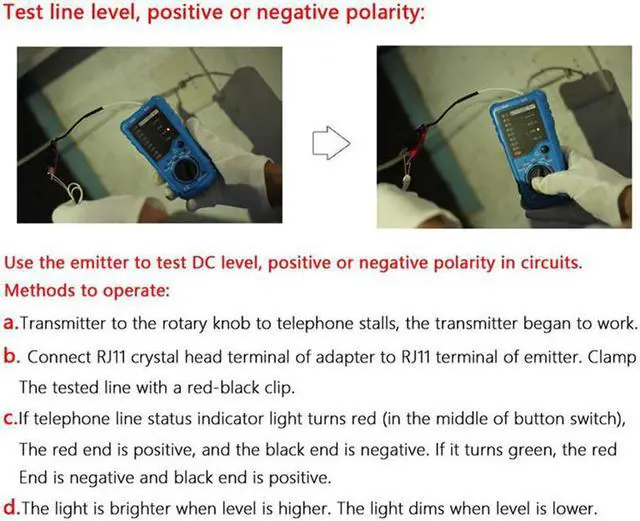 Test line level, positive or negative polarity:

Use the emitter to test DC level, positive or negative polarity in circuits.
Methods to operate:

a.Transmitter to the rotary knob to telephone stalls, the transmitter began to work.

b. Connect RJ11 crystal head terminal of adapter to RJ11 terminal of emitter. Clamp The tested line with a red-black clip.

c.If telephone line status indicator light turns red (in the middle of button switch), The red end is positive, and the black end is negative. If it turns green, the red End is negative and black end is positive.

d.The light is brighter when level is higher. The light dims when level is lower.