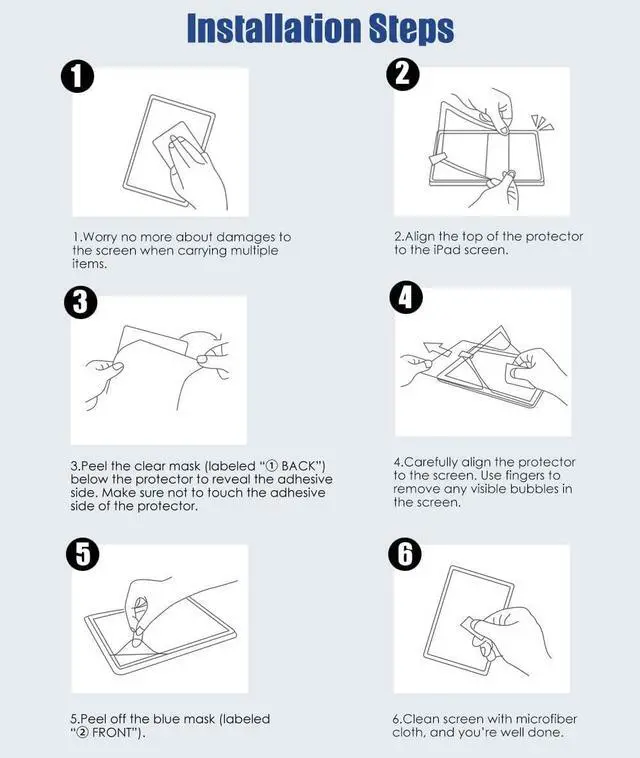 Installation Steps

1

1.Worry no more about damages to the screen when carrying multiple items.

2

2.Align the top of the protector to the iPad screen.

3

3.Peel the clear mask (labeled "① BACK") below the protector to reveal the adhesive side. Make sure not to touch the adhesive side of the protector.

4

4.Carefully align the protector to the screen. Use fingers to remove any visible bubbles in the screen.

5

5.Peel off the blue mask (labeled "② FRONT").

6

6.Clean screen with microfiber cloth, and you're well done.