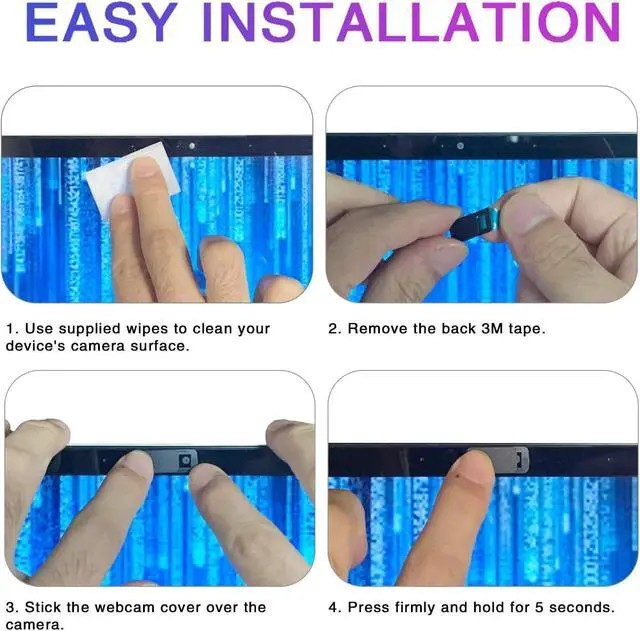 EASY INSTALLATION

1. Use supplied wipes to clean your device's camera surface.

2. Remove the back 3M tape.

3. Stick the webcam cover over the camera.

4. Press firmly and hold for 5 seconds.