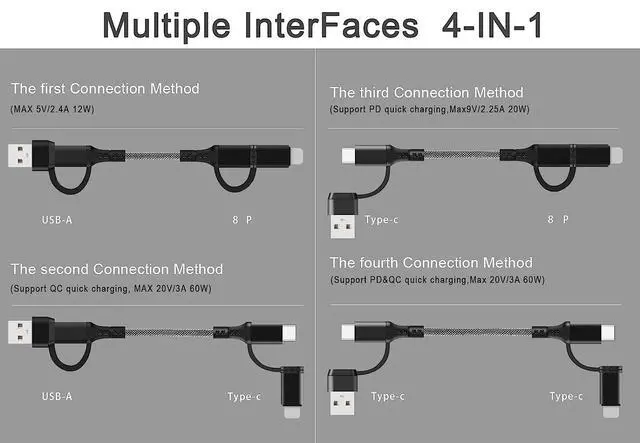 Multiple InterFaces 4-IN-1

The first Connection Method
(MAX 5V/2.4A 12W)

USB-A

8 P

The second Connection Method
(Support QC quick charging, MAX 20V/3A 60W)

USB-A

Type-c

The third Connection Method
(Support PD quick charging,Max9V/2.25A 20W)

Type-c

8 P

The fourth Connection Method
(Support PD&QC quick charging,Max 20V/3A 60W)

Type-c

Type-c