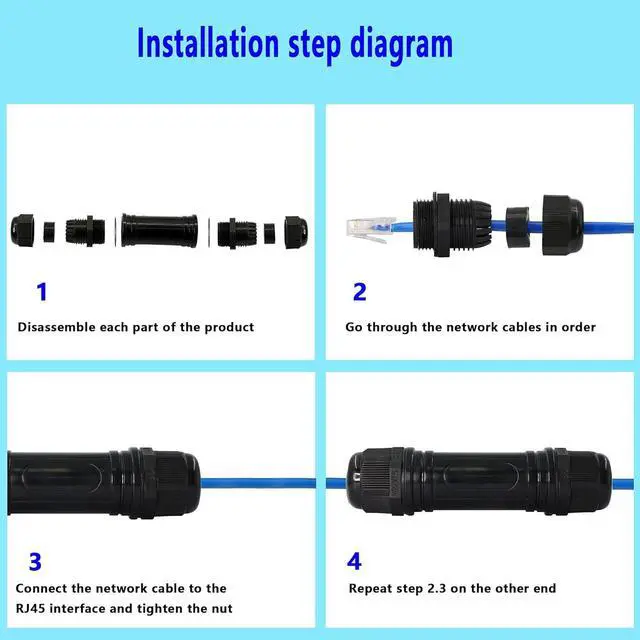 Installation step diagram

1

Disassemble each part of the product

2

Go through the network cables in order

3

Connect the network cable to the RJ45 interface and tighten the nut

4

Repeat step 2.3 on the other end