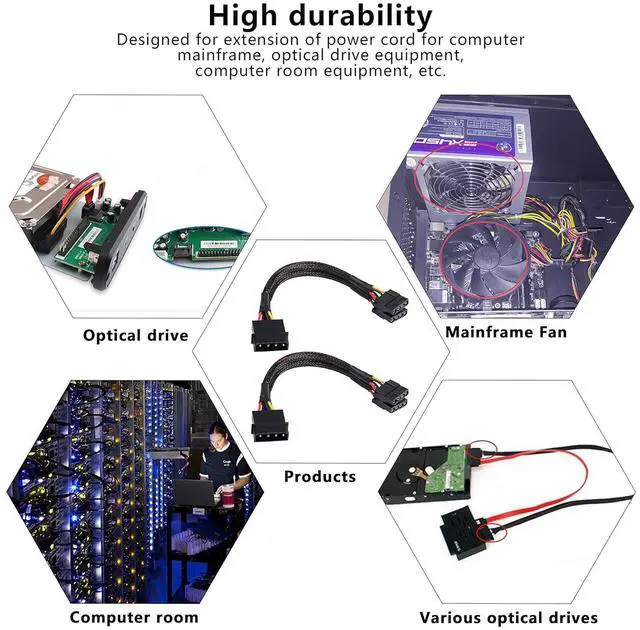 High durability

Designed for extension of power cord for computer mainframe, optical drive equipment, computer room equipment, etc.

Optical drive

Mainframe Fan

Products

Computer room

Various optical drives