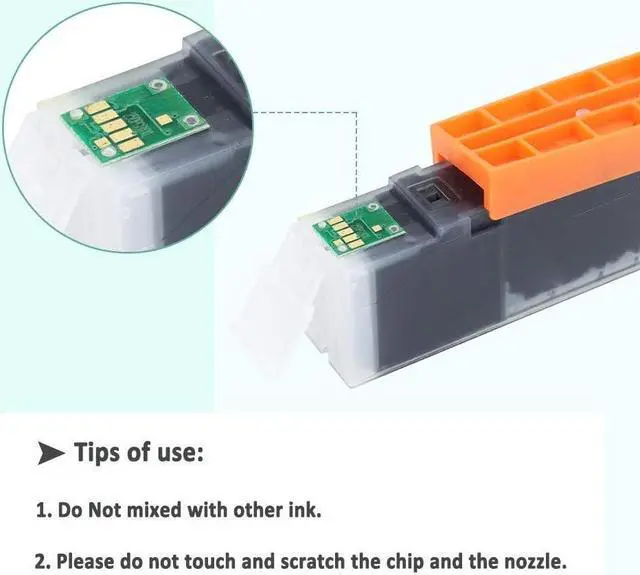 ➤ Tips of use:

1. Do Not mixed with other ink.

2. Please do not touch and scratch the chip and the nozzle.