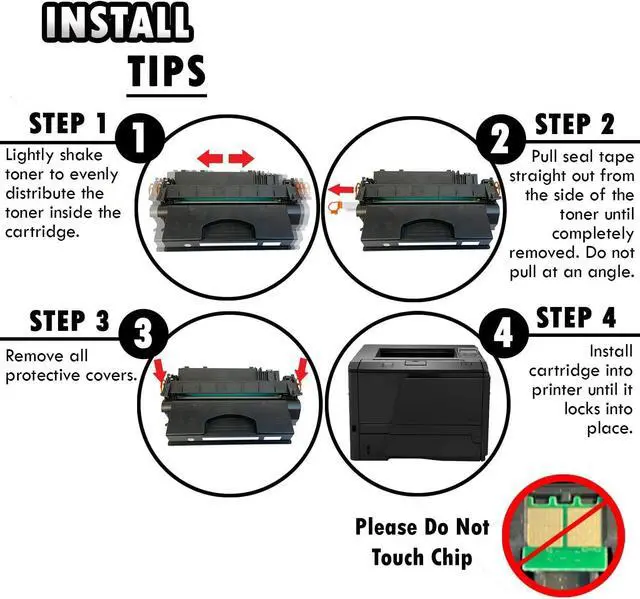 INSTALL
TIPS

STEP 1
1
Lightly shake toner to evenly distribute the toner inside the cartridge.

2
STEP 2
Pull seal tape straight out from the side of the toner until completely removed. Do not pull at an angle.

STEP 3
3
Remove all protective covers.

4
STEP 4
Install cartridge into printer until it locks into place.

Please Do Not Touch Chip