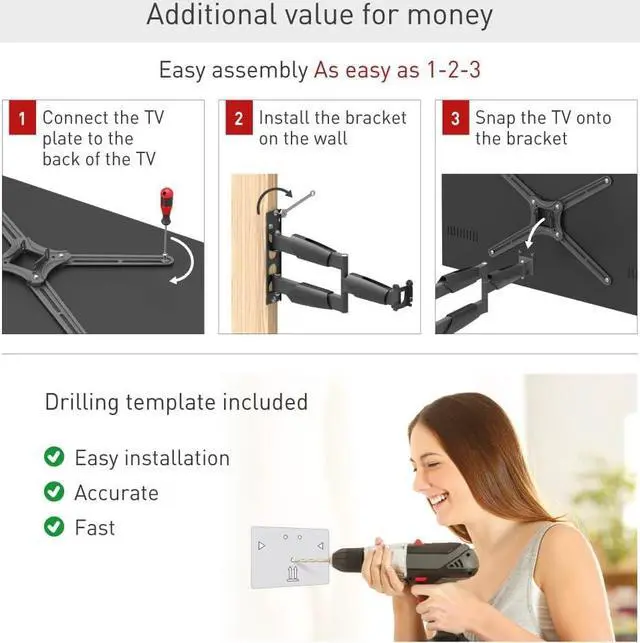 Additional value for money

Easy assembly As easy as 1-2-3

1 Connect the TV plate to the back of the TV

2 Install the bracket on the wall

3 Snap the TV onto the bracket

Drilling template included

Easy installation

Accurate

Fast