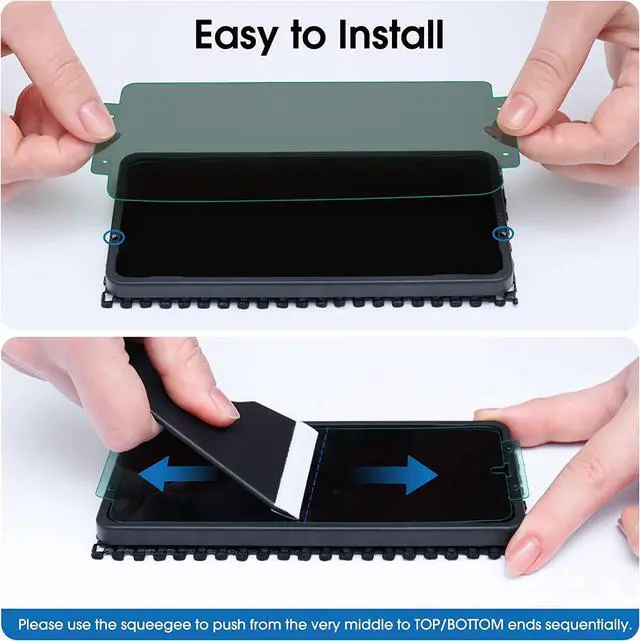 Easy to Install

Please use the squeegee to push from the very middle to TOP/BOTTOM ends sequentially.