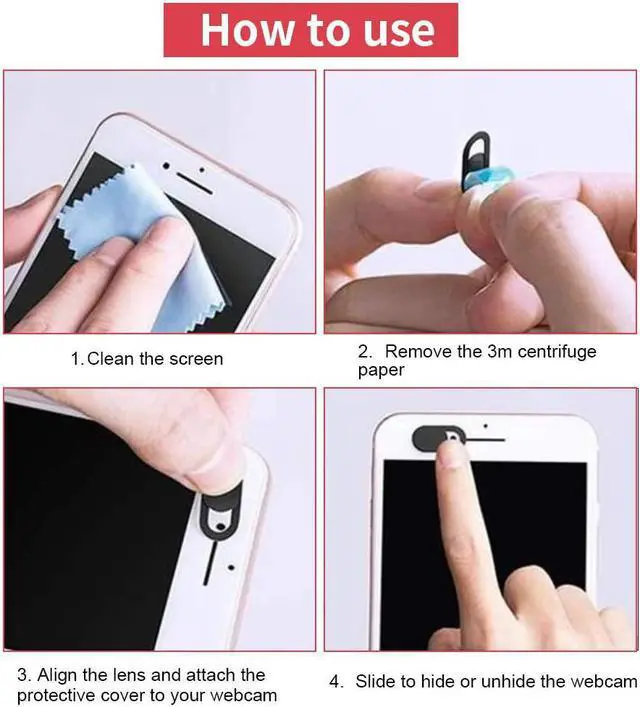 How to use

1. Clean the screen

2. Remove the 3m centrifuge paper

3. Align the lens and attach the protective cover to your webcam

4. Slide to hide or unhide the webcam