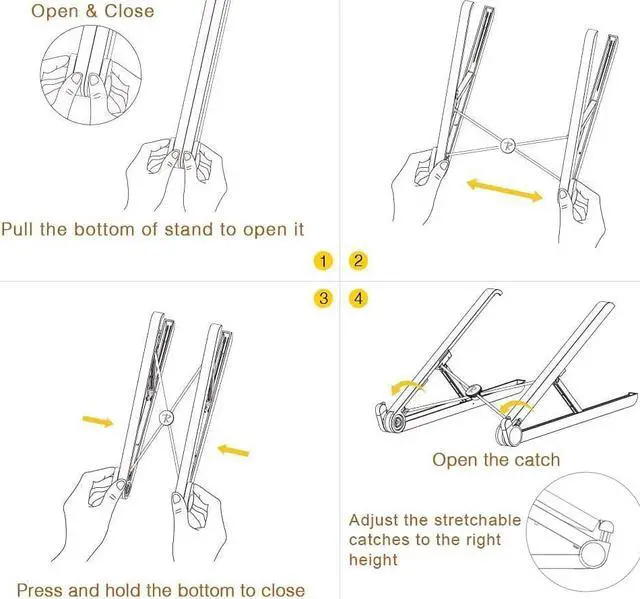 Open & Close

Pull the bottom of stand to open it

1 2

3 4

Press and hold the bottom to close

Open the catch

Adjust the stretchable catches to the right height