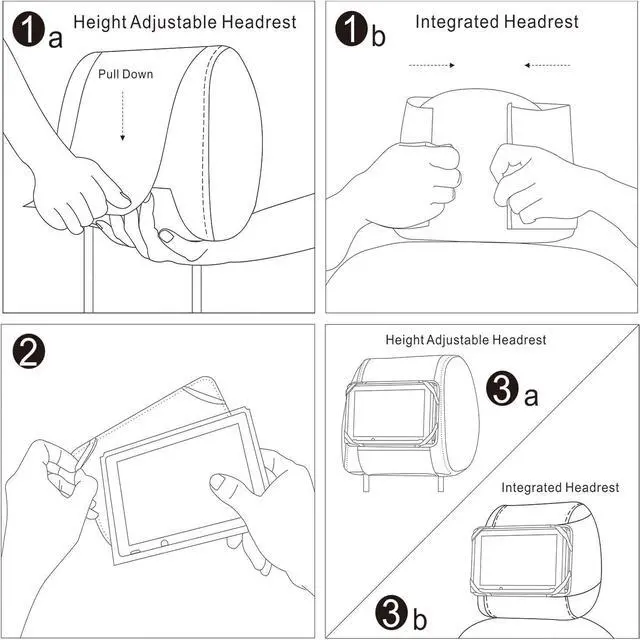 1a Height Adjustable Headrest

Pull Down

1b Integrated Headrest

2

Height Adjustable Headrest

3a

Integrated Headrest

3b