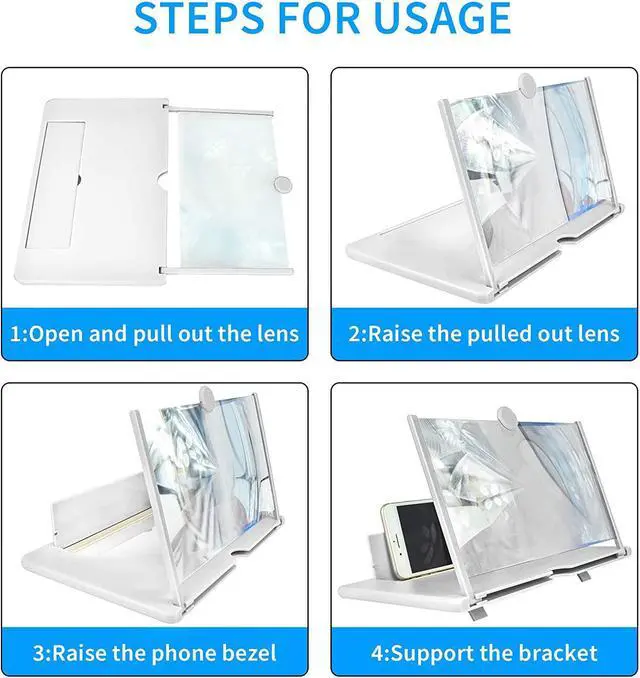 STEPS FOR USAGE

1:Open and pull out the lens

2:Raise the pulled out lens

3:Raise the phone bezel

4:Support the bracket