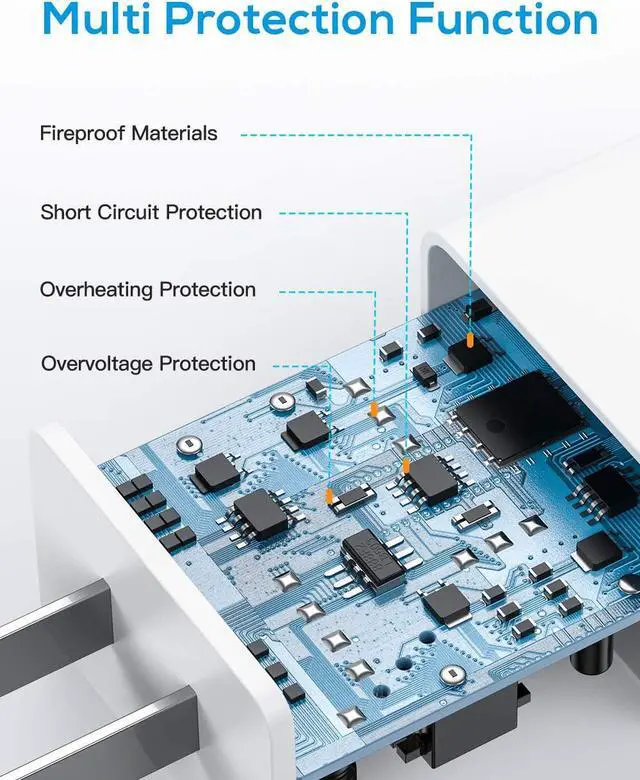 Multi Protection Function

Fireproof Materials

Short Circuit Protection

Overheating Protection

Overvoltage Protection