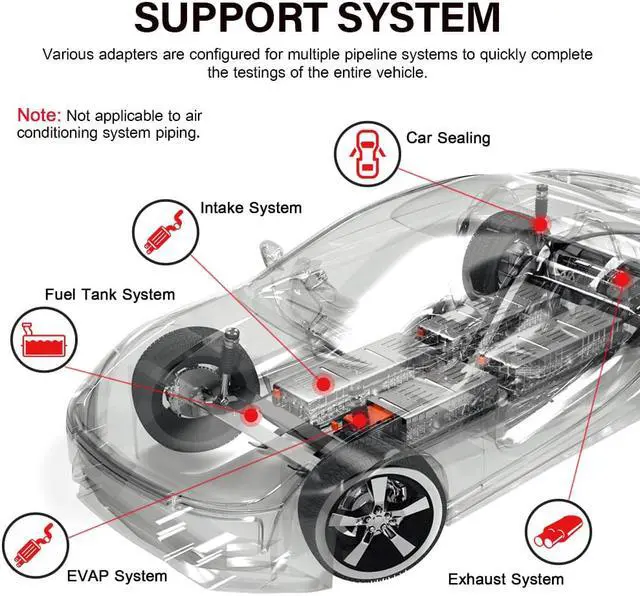 SUPPORT SYSTEM

Various adapters are configured for multiple pipeline systems to quickly complete the testings of the entire vehicle.

Note: Not applicable to air conditioning system piping.

Car Sealing

Intake System

Fuel Tank System

EVAP System

Exhaust System