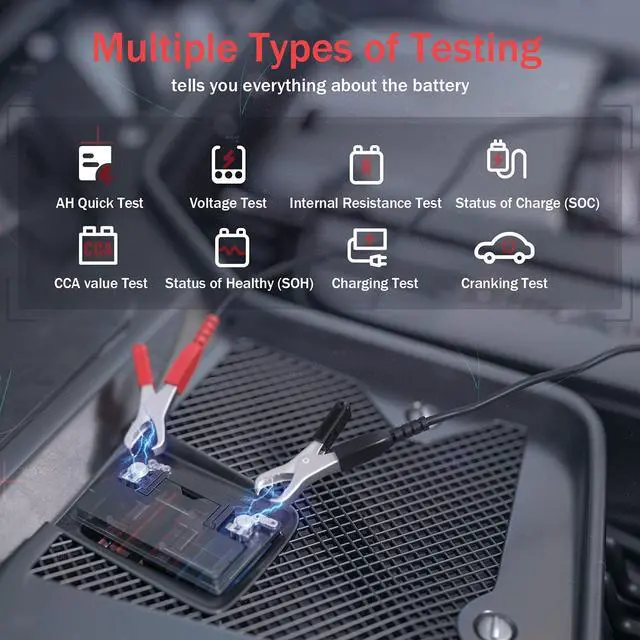 Multiple Types of Testing
tells you everything about the battery

AH Quick Test
Voltage Test
Internal Resistance Test
Status of Charge (SOC)

CCA
CCA value Test
Status of Healthy (SOH)
Charging Test
Cranking Test