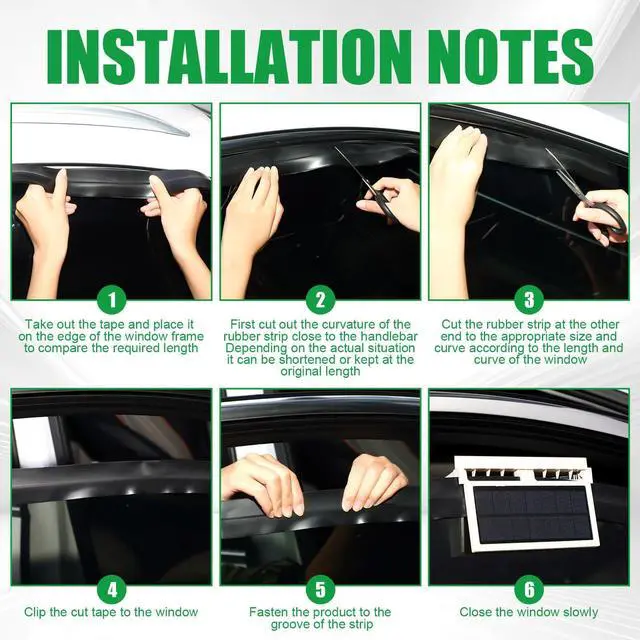 INSTALLATION NOTES

1

Take out the tape and place it on the edge of the window frame to compare the required length

2

First cut out the curvature of the rubber strip close to the handlebar Depending on the actual situation it can be shortened or kept at the original length

3

Cut the rubber strip at the other end to the appropriate size and curve according to the length and curve of the window

4

Clip the cut tape to the window

5

Fasten the product to the groove of the strip

6

Close the window slowly