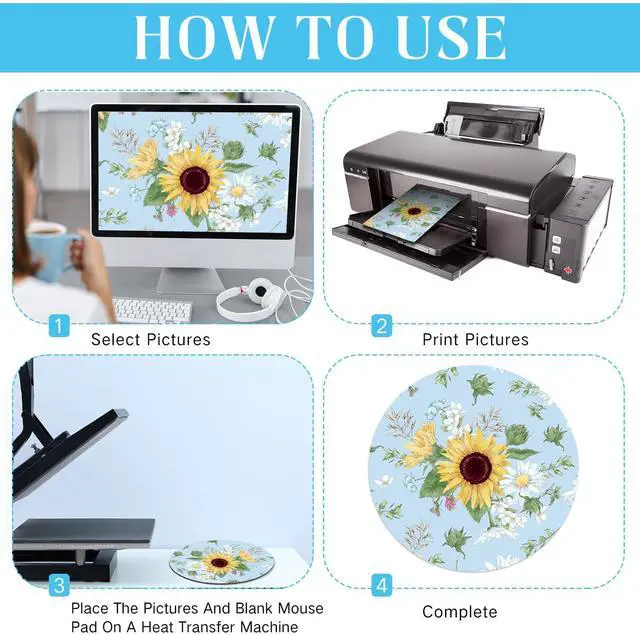 HOW TO USE

1
Select Pictures

2
Print Pictures

3
Place The Pictures And Blank Mouse Pad On A Heat Transfer Machine

4
Complete