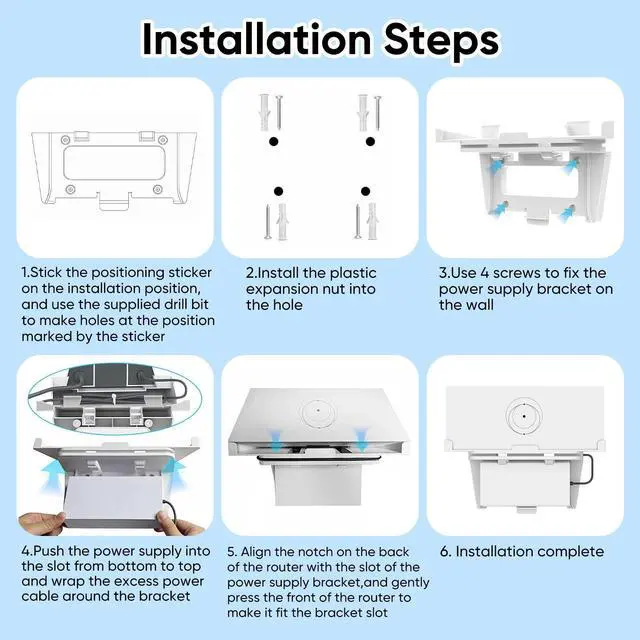 Installation Steps

1.Stick the positioning sticker on the installation position, and use the supplied drill bit to make holes at the position marked by the sticker

2.Install the plastic expansion nut into the hole

3.Use 4 screws to fix the power supply bracket on the wall

4.Push the power supply into the slot from bottom to top and wrap the excess power cable around the bracket

5. Align the notch on the back of the router with the slot of the power supply bracket,and gently press the front of the router to make it fit the bracket slot

6. Installation complete