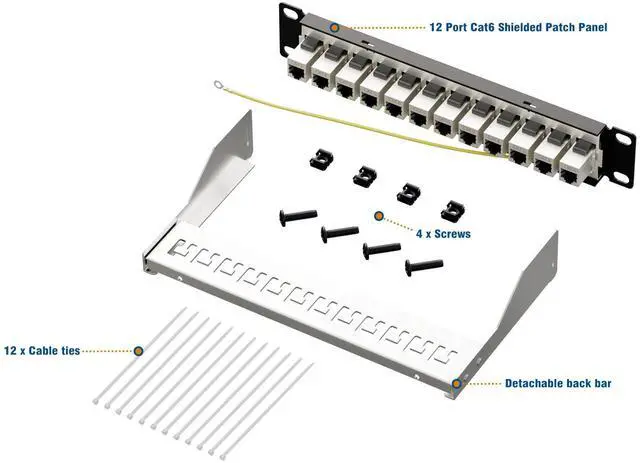 12 Port Cat6 Shielded Patch Panel

4 x Screws

12 x Cable ties

Detachable back bar