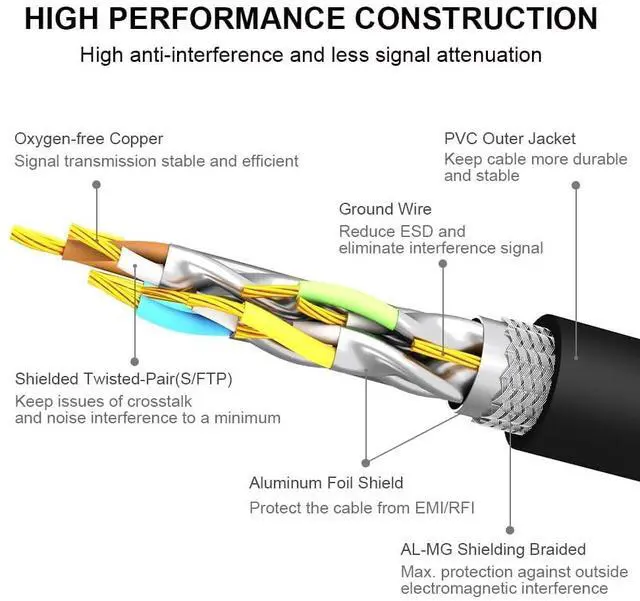 HIGH PERFORMANCE CONSTRUCTION

High anti-interference and less signal attenuation

Oxygen-free Copper
Signal transmission stable and efficient

PVC Outer Jacket
Keep cable more durable and stable

Ground Wire
Reduce ESD and eliminate interference signal

Shielded Twisted-Pair(S/FTP)
Keep issues of crosstalk and noise interference to a minimum

Aluminum Foil Shield
Protect the cable from EMI/RFI

AL-MG Shielding Braided
Max. protection against outside electromagnetic interference