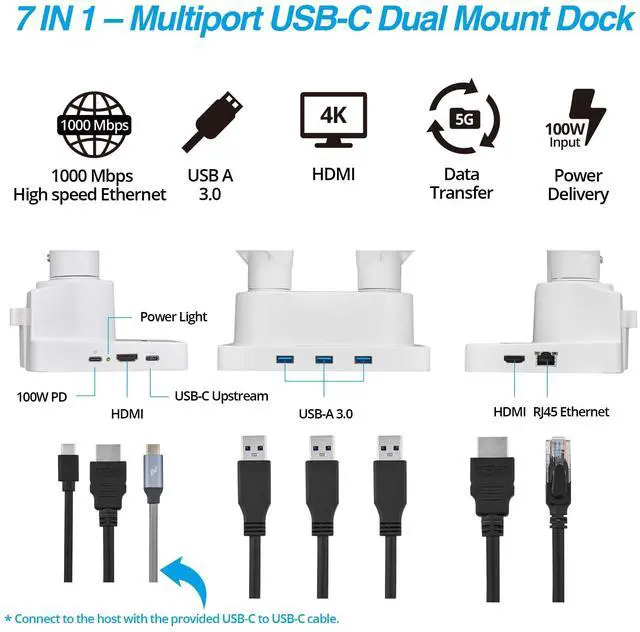 7 IN 1 – Multiport USB-C Dual Mount Dock

1000 Mbps
1000 Mbps High speed Ethernet

USB A 3.0

4K
HDMI

5G
Data Transfer

100W Input
Power Delivery

Power Light

100W PD

HDMI

USB-C Upstream

USB-A 3.0

HDMI

RJ45 Ethernet

* Connect to the host with the provided USB-C to USB-C cable.