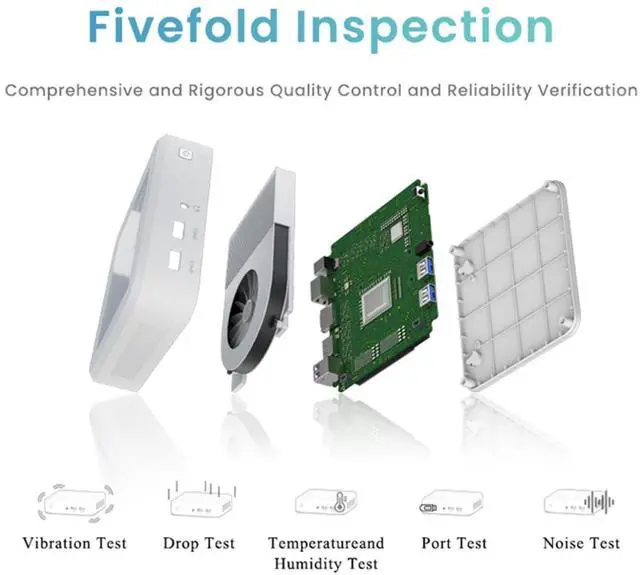 Fivefold Inspection

Comprehensive and Rigorous Quality Control and Reliability Verification

Vibration Test

Drop Test

Temperatureand Humidity Test

Port Test

Noise Test