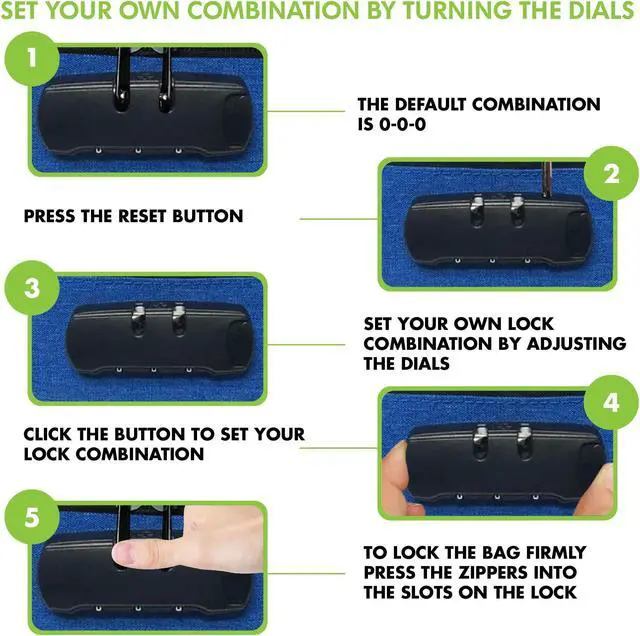 SET YOUR OWN COMBINATION BY TURNING THE DIALS

1

THE DEFAULT COMBINATION IS 0-0-0

2

PRESS THE RESET BUTTON

3

SET YOUR OWN LOCK COMBINATION BY ADJUSTING THE DIALS

4

CLICK THE BUTTON TO SET YOUR LOCK COMBINATION

5

TO LOCK THE BAG FIRMLY PRESS THE ZIPPERS INTO THE SLOTS ON THE LOCK