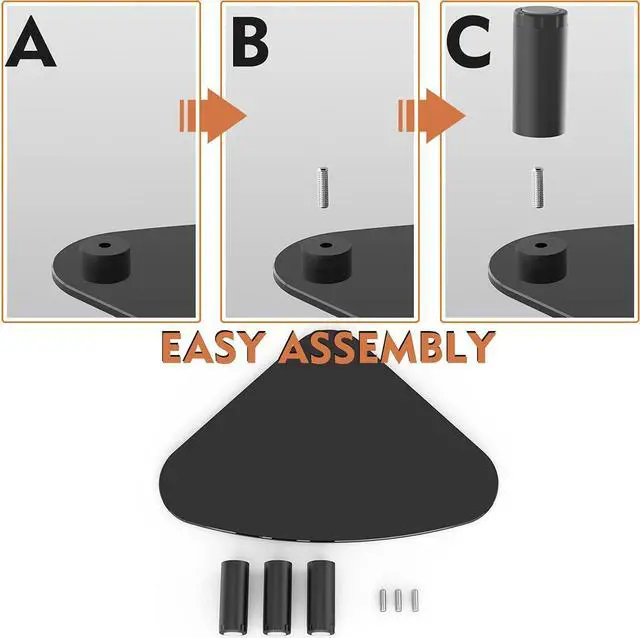 A

B

C

EASY ASSEMBLY