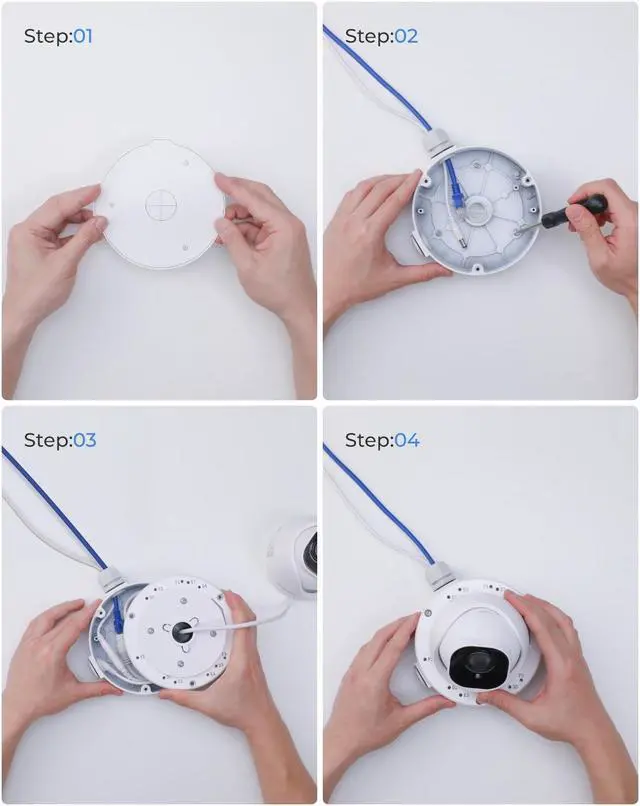 Step:01

Step:02

Step:03

Step:04