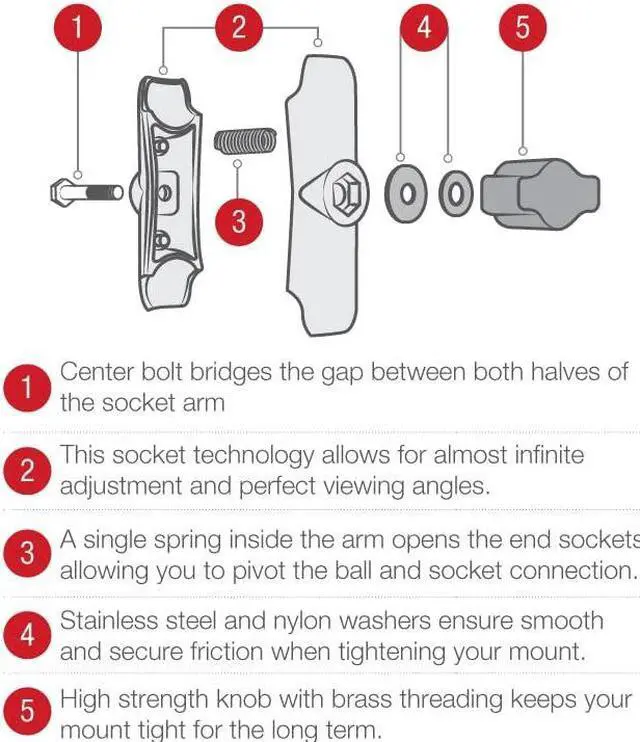 1

2

4

5

3

1 Center bolt bridges the gap between both halves of the socket arm

2 This socket technology allows for almost infinite adjustment and perfect viewing angles.

3 A single spring inside the arm opens the end sockets allowing you to pivot the ball and socket connection.

4 Stainless steel and nylon washers ensure smooth and secure friction when tightening your mount.

5 High strength knob with brass threading keeps your mount tight for the long term.