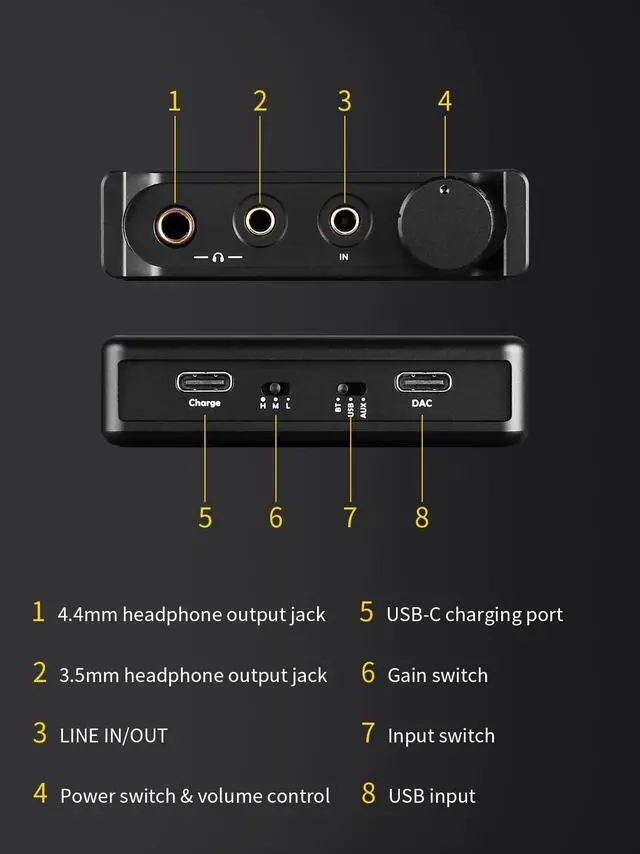 1 2 3 4

IN

Charge H M L BT USB AUX DAC

5 6 7 8

1 4.4mm headphone output jack

2 3.5mm headphone output jack

3 LINE IN/OUT

4 Power switch & volume control

5 USB-C charging port

6 Gain switch

7 Input switch

8 USB input