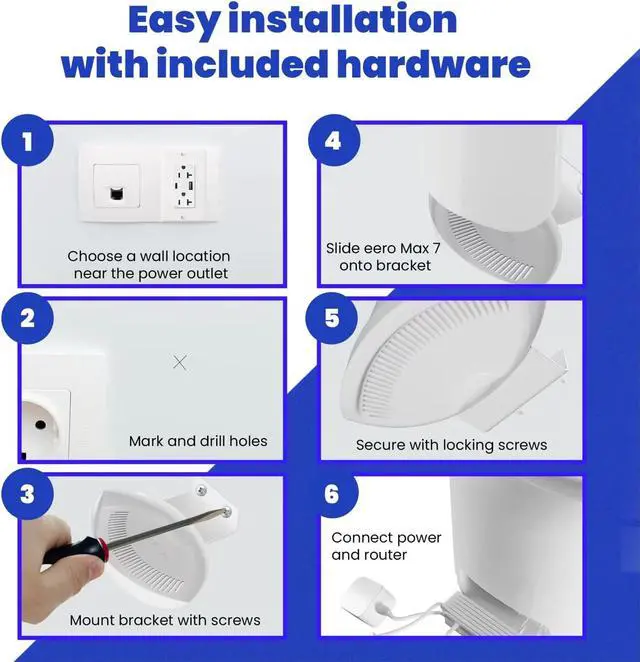 Easy installation with included hardware

1

Choose a wall location near the power outlet

2

Mark and drill holes

3

Mount bracket with screws

4

Slide eero Max 7 onto bracket

5

Secure with locking screws

6

Connect power and router