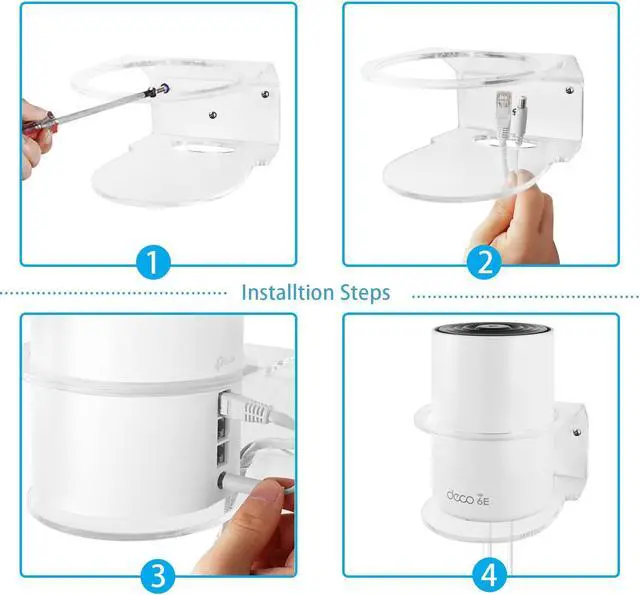 1

2

Installtion Steps

3

deco 6E

4