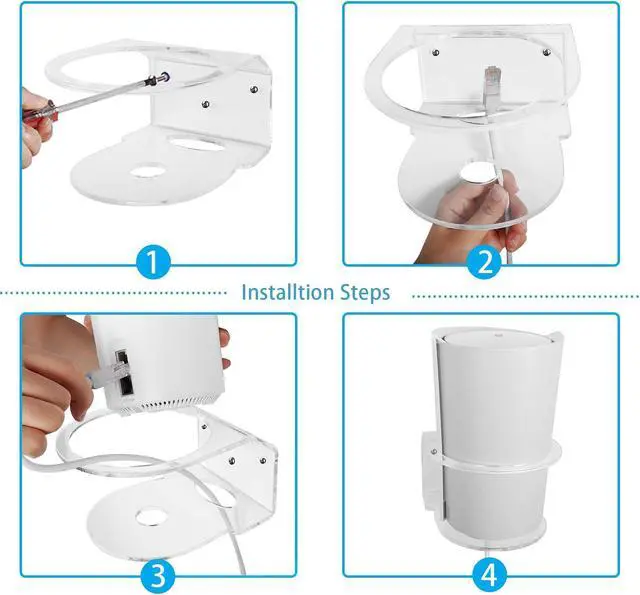 1

2

Installtion Steps

3

4