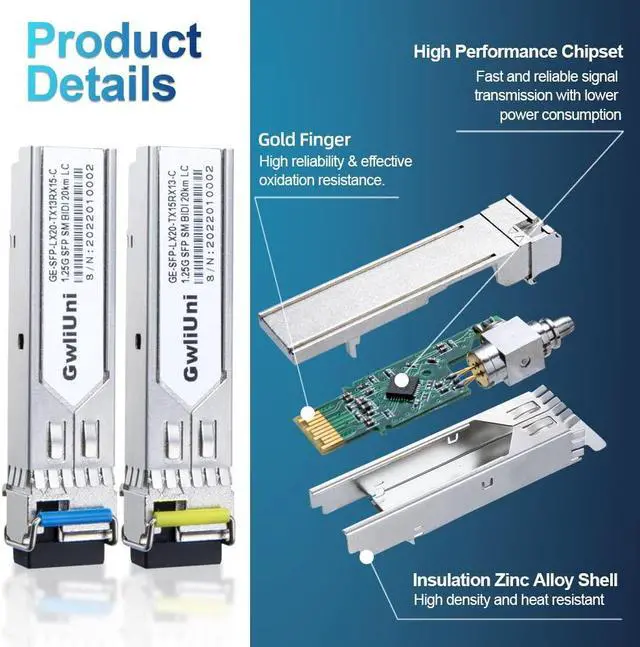 Product Details

GwliUni
GE-SFP-LX20-TX13RX15-C
1.25G SFP SM BIDI 20km LC
S/N:2022010002

GwliUni
GE-SFP-LX20-TX15RX13-C
1.25G SFP SM BIDI 20km LC
S/N:2022010002

High Performance Chipset
Fast and reliable signal transmission with lower power consumption

Gold Finger
High reliability & effective oxidation resistance.

Insulation Zinc Alloy Shell
High density and heat resistant