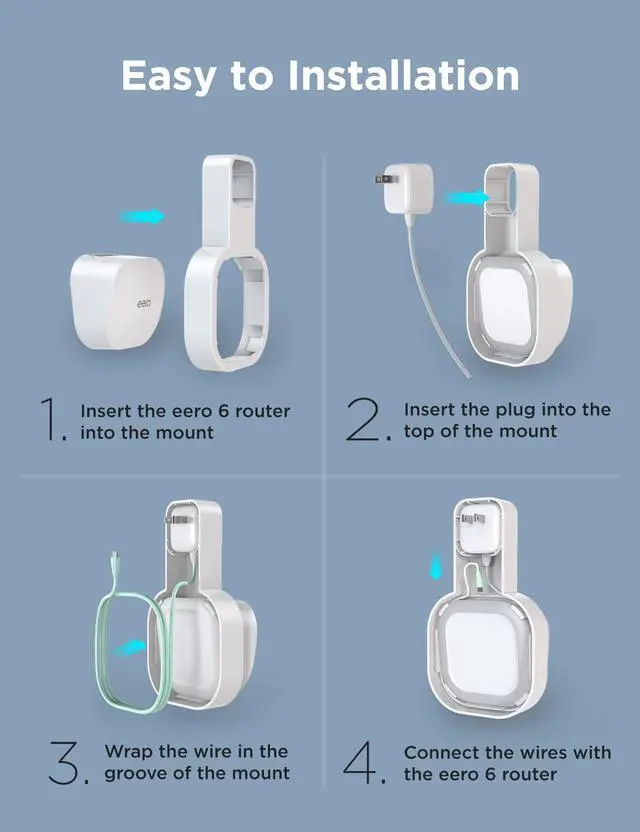 Easy to Installation

eero

1. Insert the eero 6 router into the mount

2. Insert the plug into the top of the mount

3. Wrap the wire in the groove of the mount

4. Connect the wires with the eero 6 router