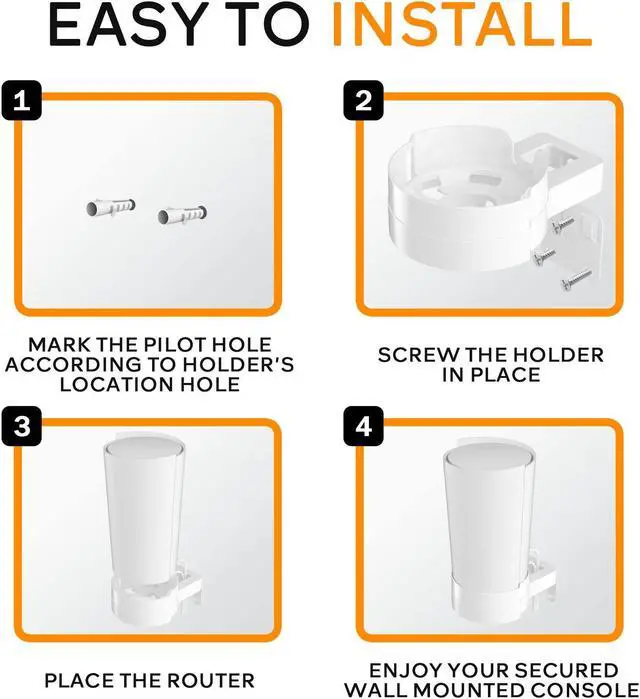 EASY TO INSTALL

1

MARK THE PILOT HOLE ACCORDING TO HOLDER'S LOCATION HOLE

2

SCREW THE HOLDER IN PLACE

3

PLACE THE ROUTER

4

ENJOY YOUR SECURED WALL MOUNTED CONSOLE