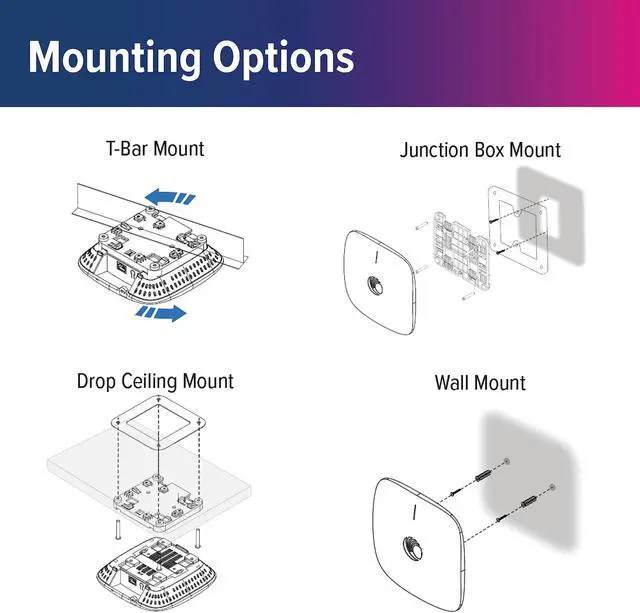 Mounting Options

T-Bar Mount

Junction Box Mount

Drop Ceiling Mount

Wall Mount