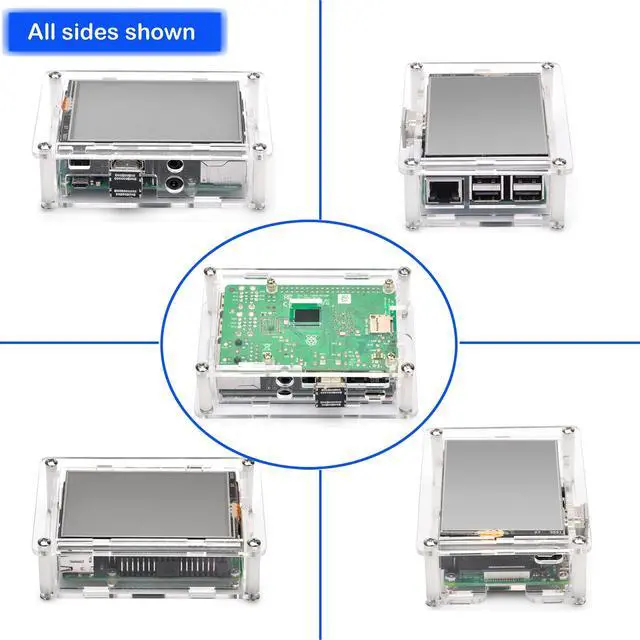 All sides shown