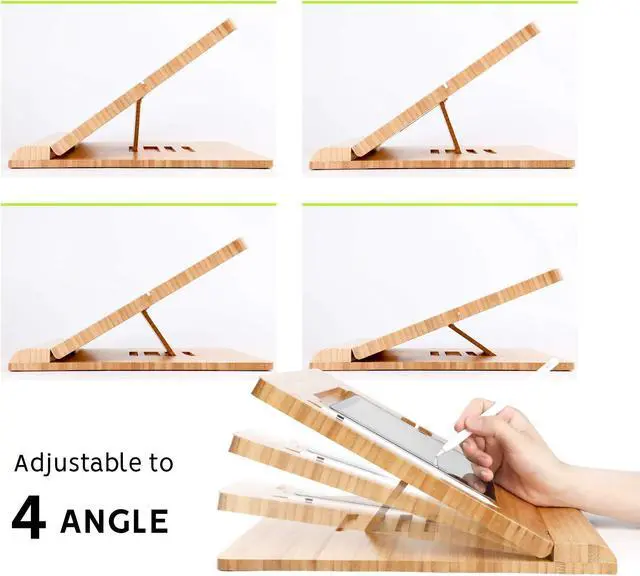 Adjustable to

4 ANGLE