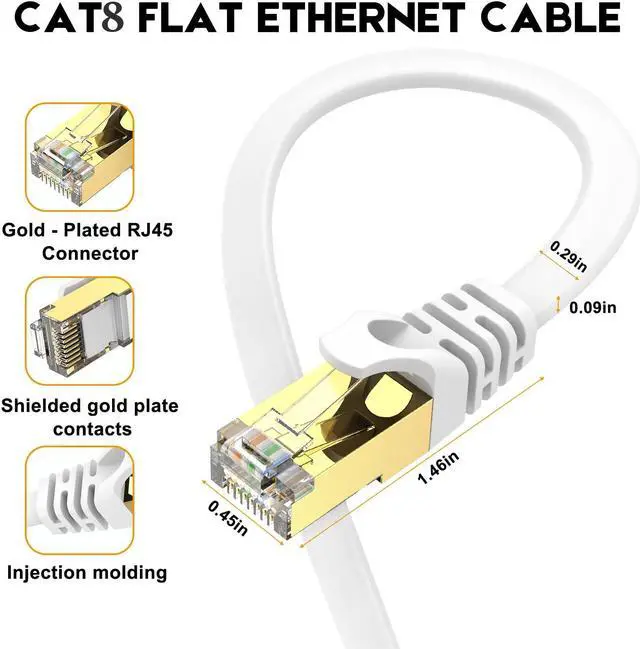 CAT8 FLAT ETHERNET CABLE

Gold - Plated RJ45 Connector

Shielded gold plate contacts

Injection molding

0.29in

0.09in

1.46in

0.45in