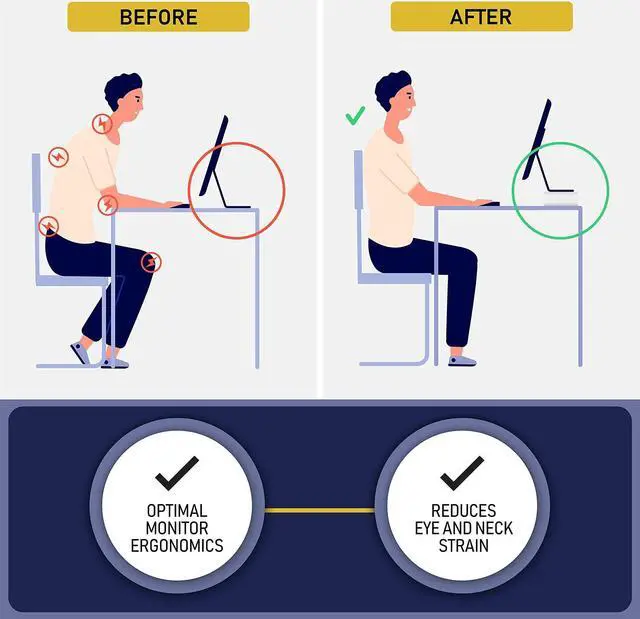 BEFORE

AFTER

OPTIMAL MONITOR ERGONOMICS

REDUCES EYE AND NECK STRAIN