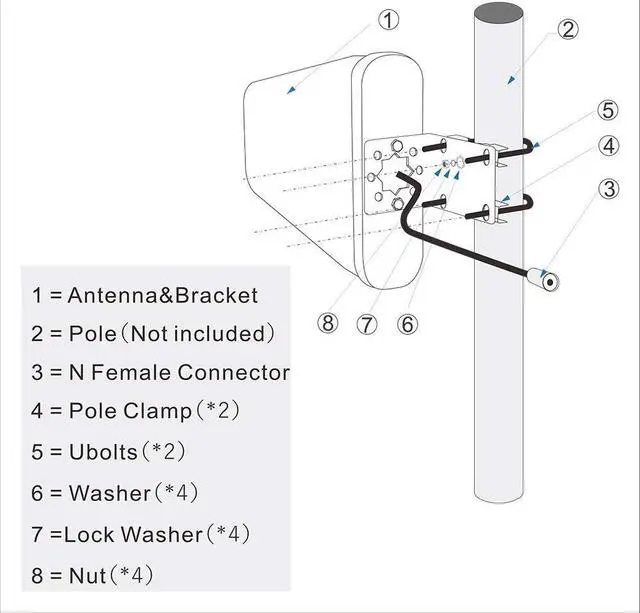 ①
②
⑤
④
③
⑧ ⑦ ⑥

1 = Antenna&Bracket

2 = Pole（Not included）

3 = N Female Connector

4 = Pole Clamp（*2）

5 = Ubolts（*2）

6 = Washer（*4）

7 =Lock Washer（*4）

8 = Nut（*4）